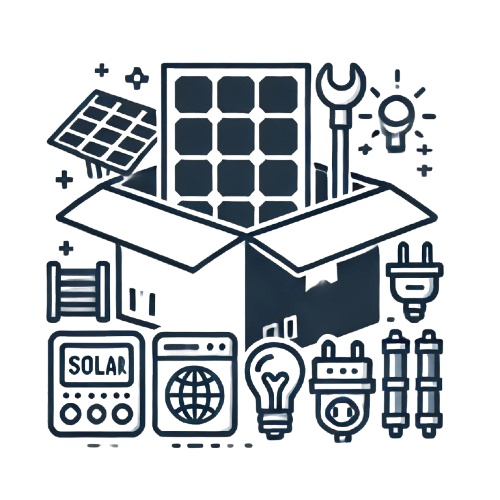 SOLAR